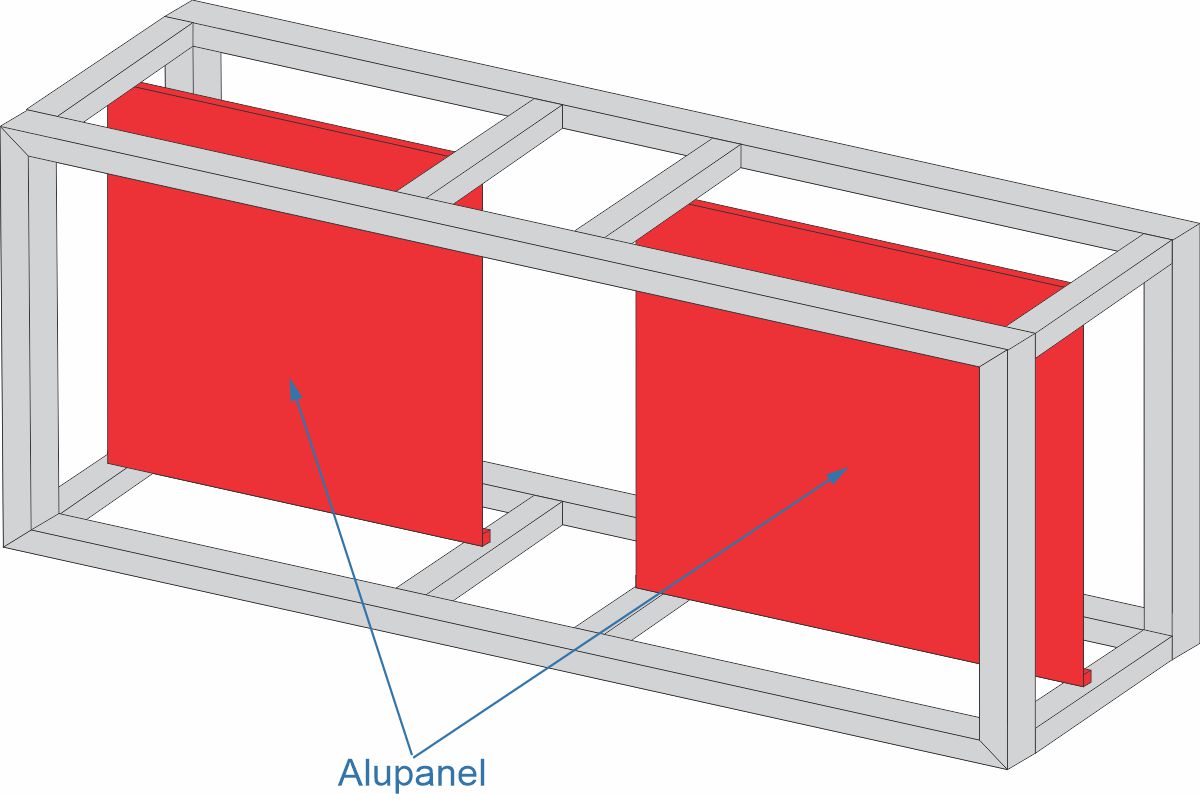 Alupanel